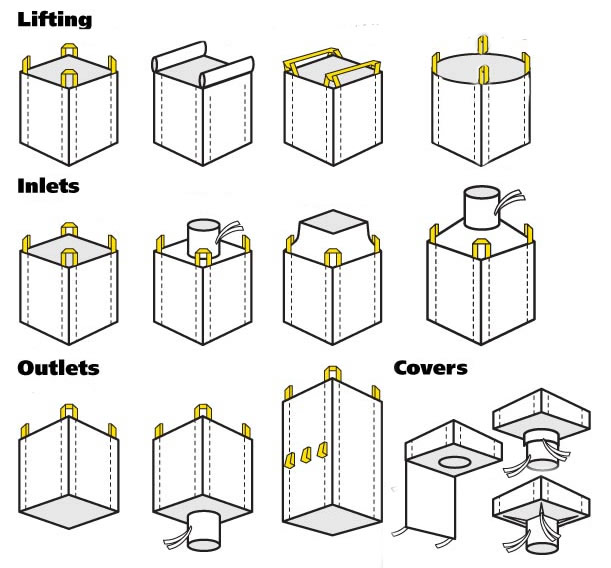 Lifting

Inlets

Outlets

Covers